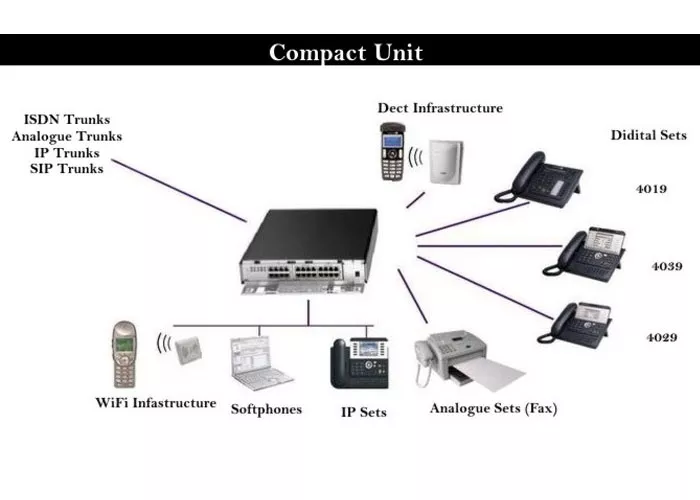 Compact Unit

ISDN Trunks
Analogue Trunks
IP Trunks
SIP Trunks

Dect Infrastructure

Didital Sets

4019

4039

4029

WiFi Infastructure

Softphones

IP Sets

Analogue Sets (Fax)